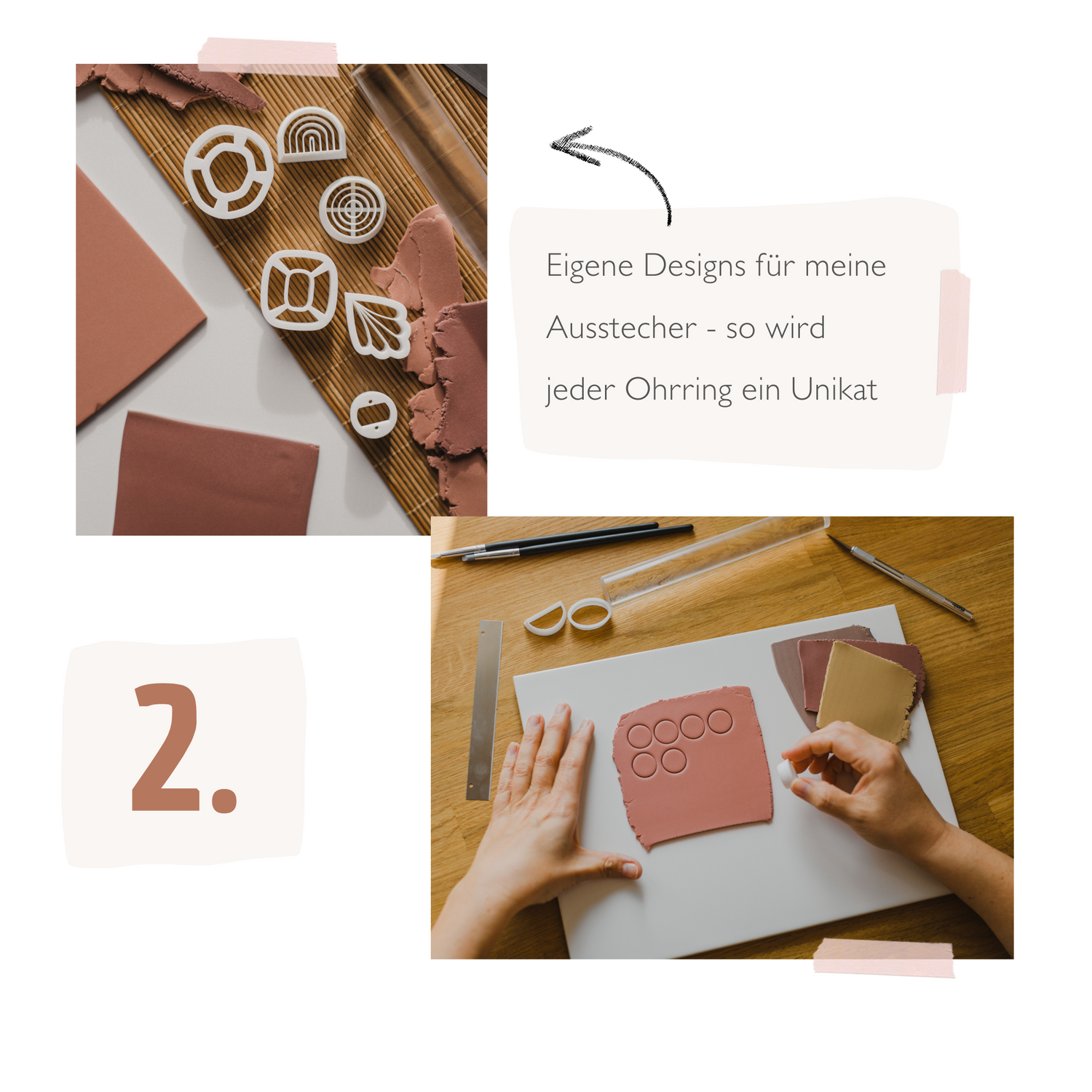 Eigene Designs für meine Ausstecher - so wird jeder Ohrring ein Unikat

2.