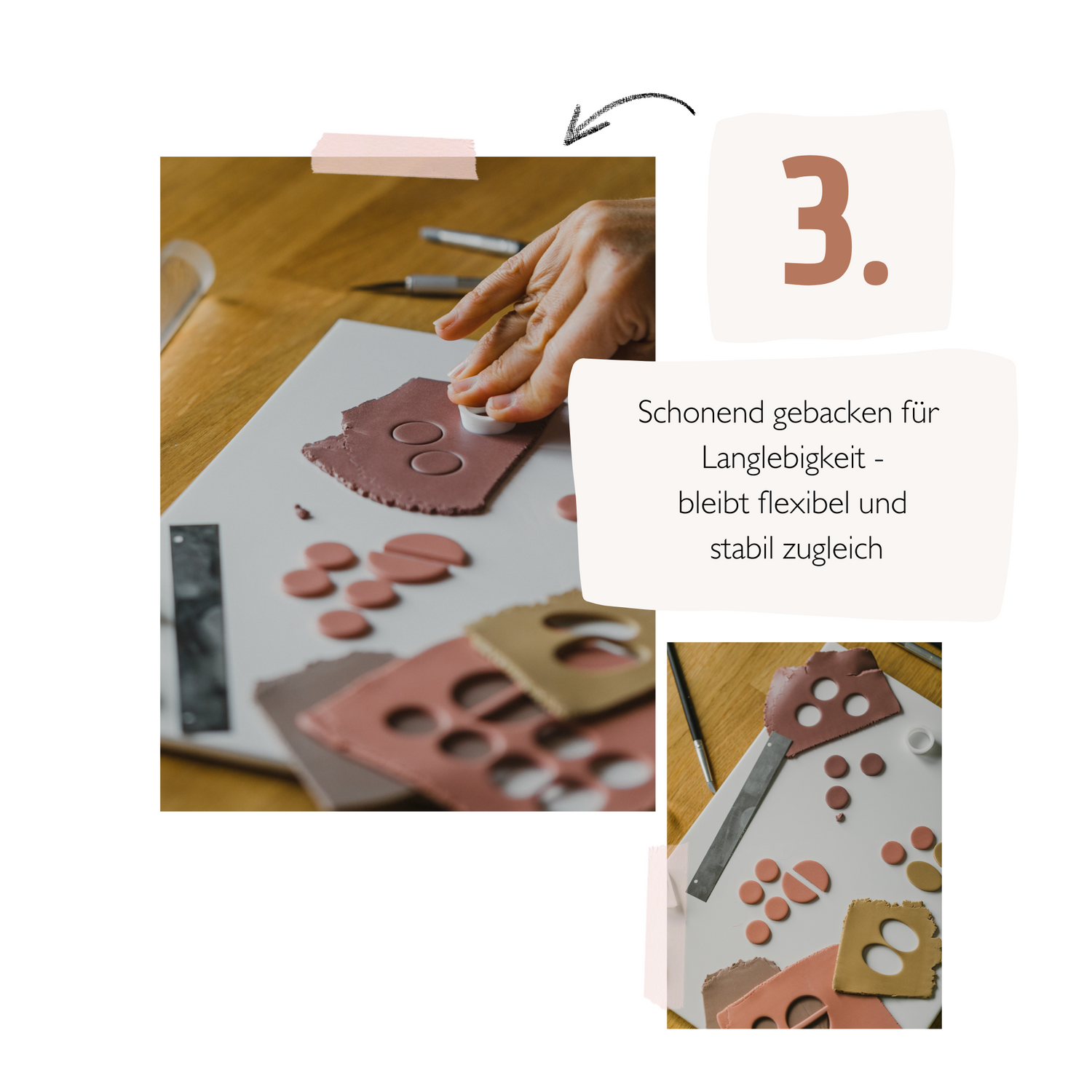 3.

Schonend gebacken für Langlebigkeit - bleibt flexibel und stabil zugleich